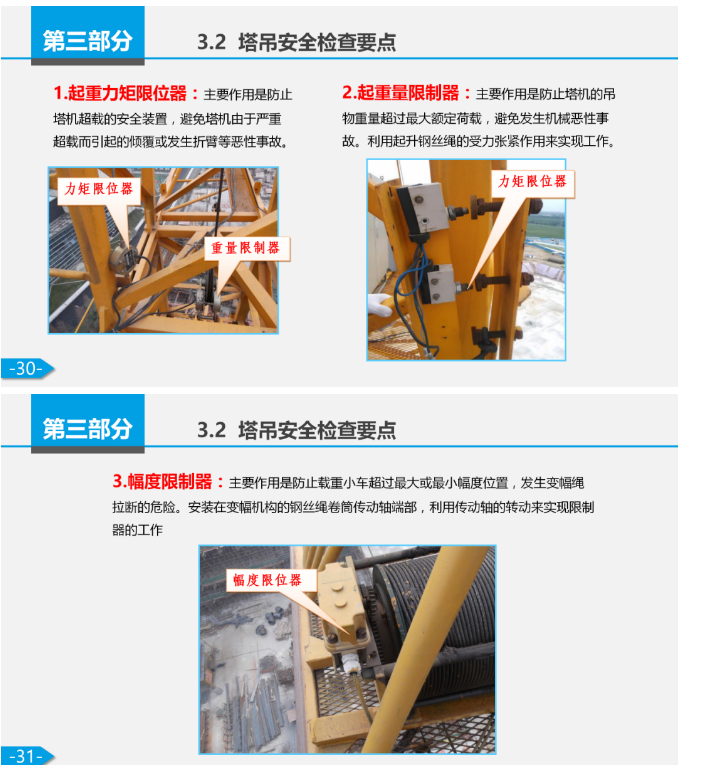 第三部分

3.2 塔吊安全检查要点

1.起重力矩限位器：主要作用是防止塔机超载的安全装置，避免塔机由于严重超载而引起的倾覆或发生折臂等恶性事故。

力矩限位器

重量限制器

2.起重量限制器：主要作用是防止塔机的吊物重量超过最大额定荷载，避免发生机械恶性事故。利用起升钢丝绳的受力张紧作用来实现工作。

力矩限位器

-30-

第三部分

3.2 塔吊安全检查要点

3.幅度限制器：主要作用是防止载重小车超过最大或最小幅度位置，发生变幅绳拉断的危险。安装在变幅机构的钢丝绳卷筒传动轴端部，利用传动轴的转动来实现限制器的工作

幅度限位器

-31-